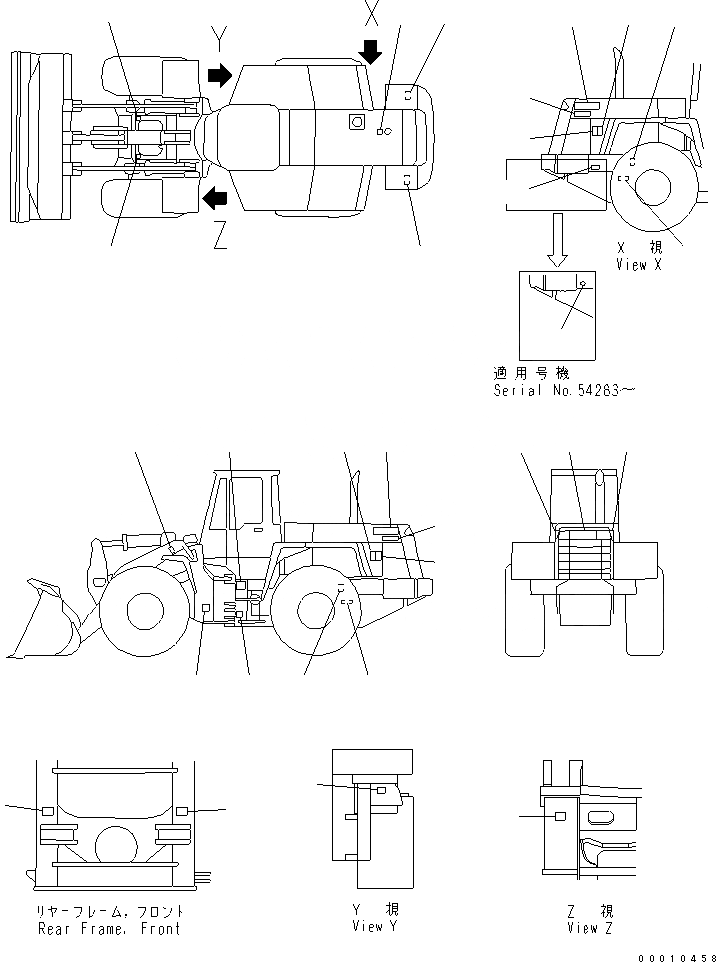 Y
X
Z
X 視
View X
適用号機
Serial No.54263~
リヤーフレーム, フロント
Rear Frame, Front
Y 視
View Y
Z 視
View Z
00010458