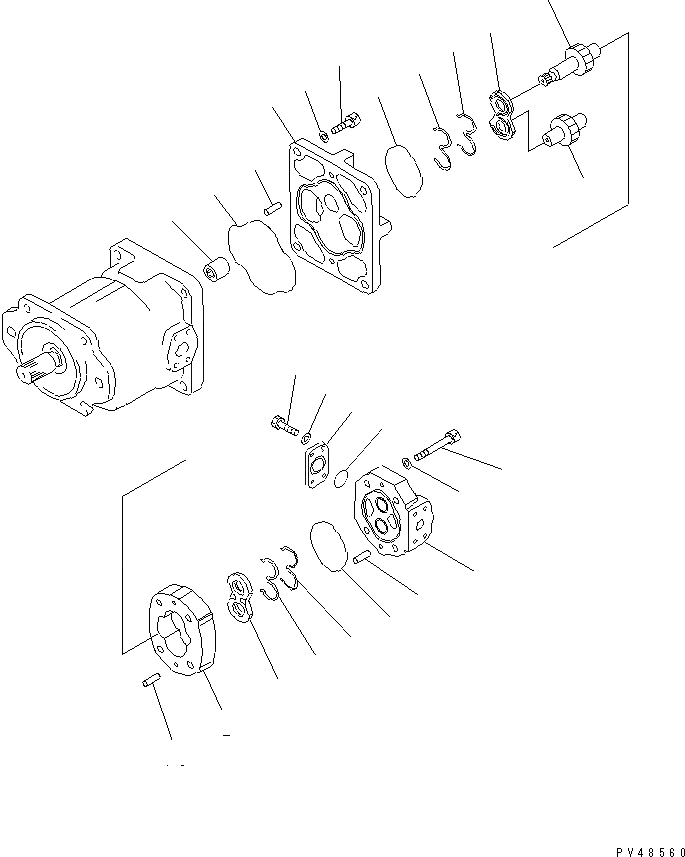 PV48560