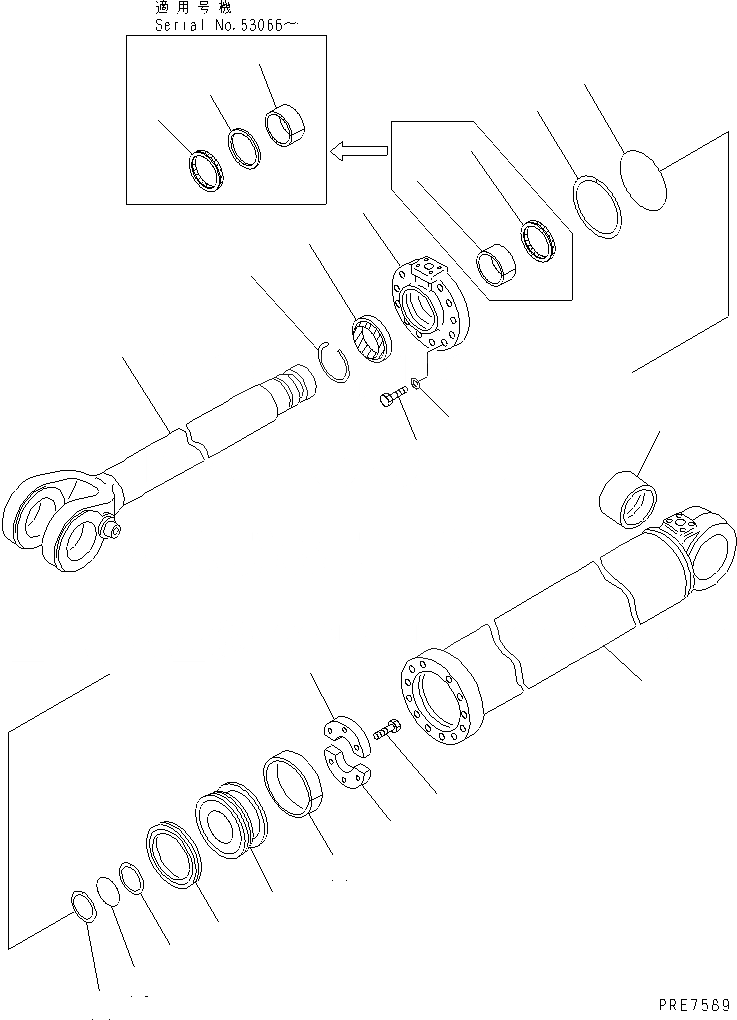 適用号機
Serial No.53066~

PRE7589