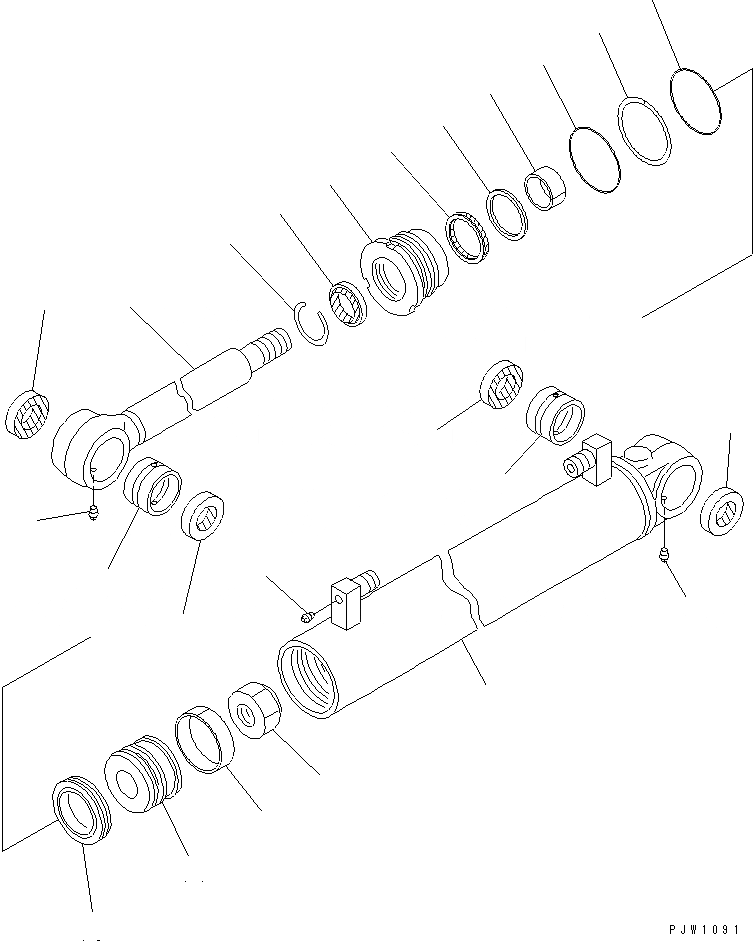 PJW1091