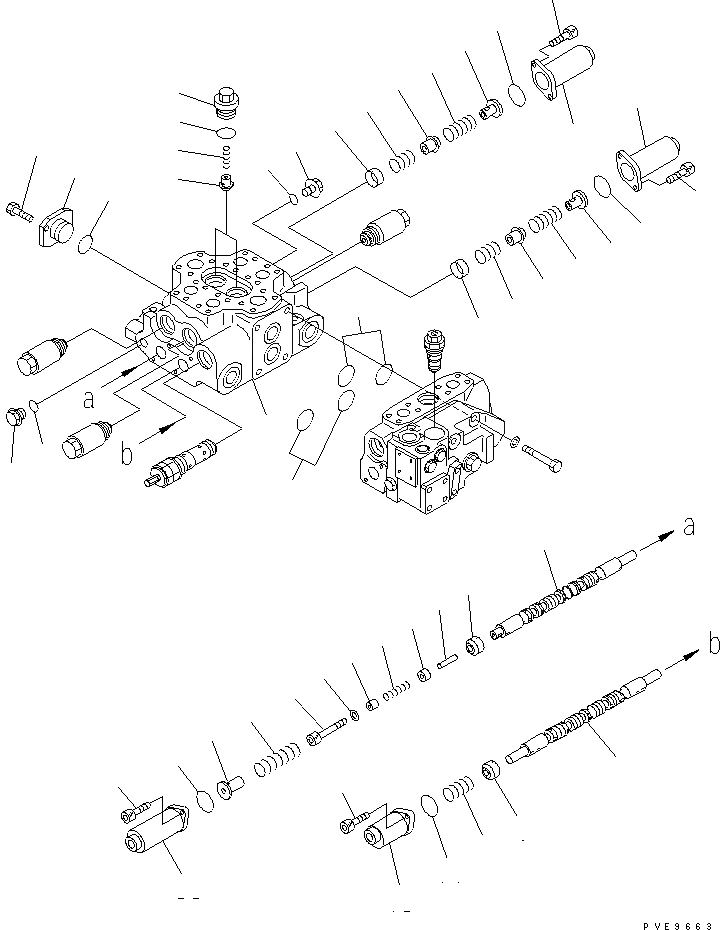 a
b
a
b
PVE9663