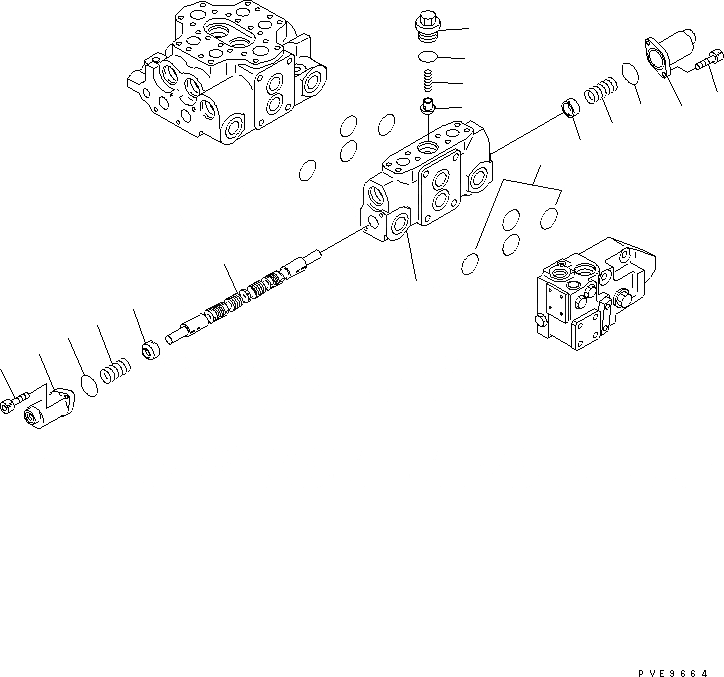 PVE9664