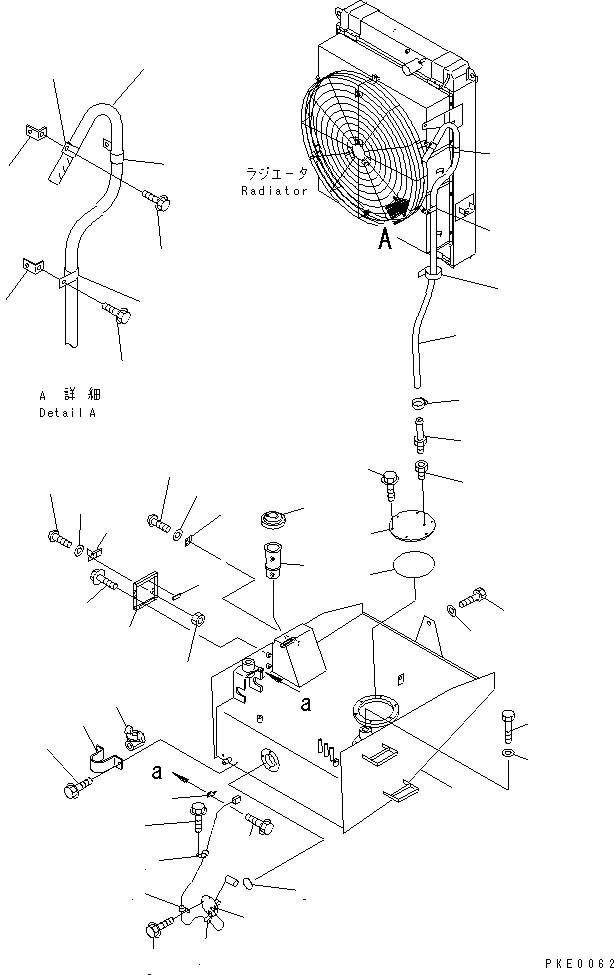 ラジエータ
Radiator

A

A 詳細
Detail A

a

a

PKE0062