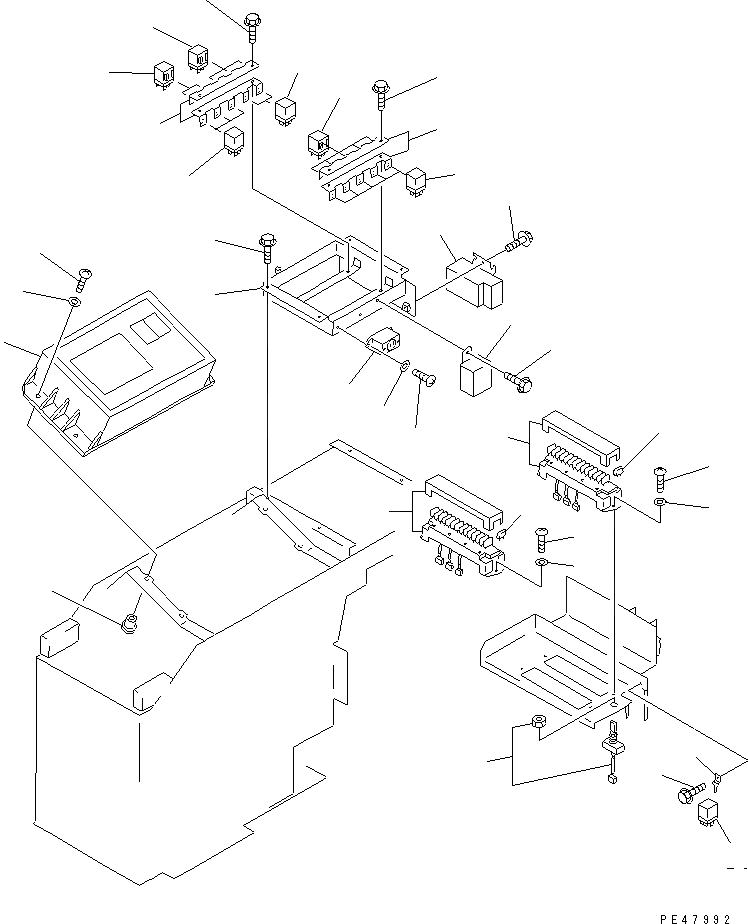 PE47992