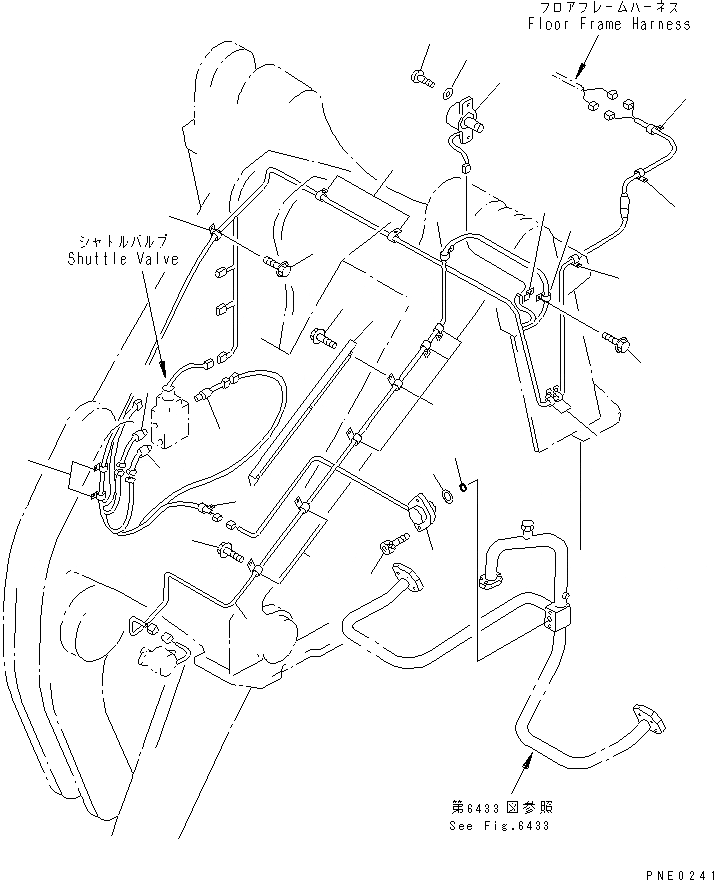 フロアフレームハーネス
Floor Frame Harness

シャトルバルブ
Shuttle Valve

第6433図参照
See Fig.6433

PNE0241