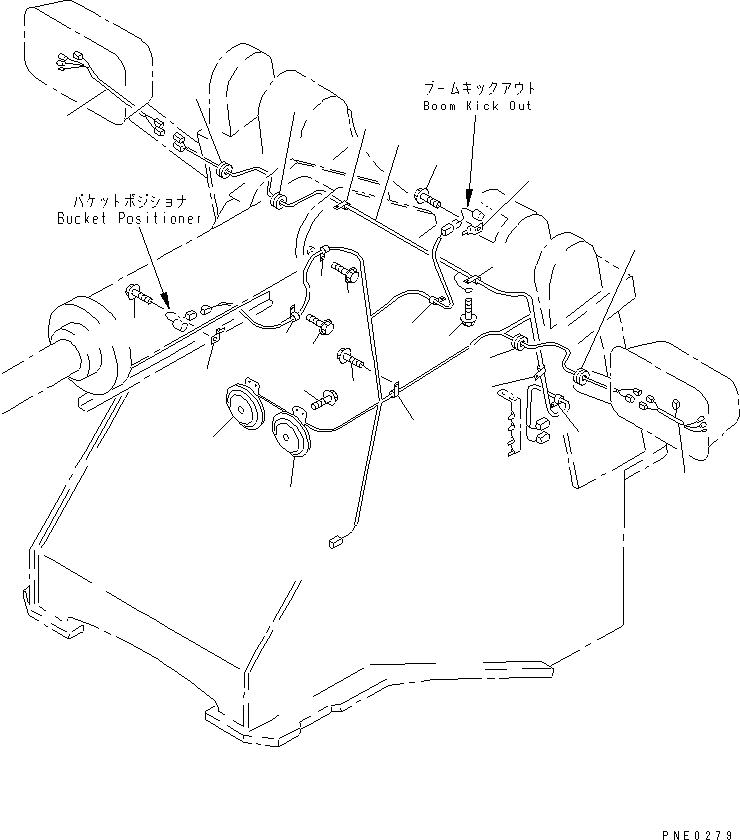 ブームキックアウト
Boom Kick Out

バケットポジショナ
Bucket Positioner

PNE0279