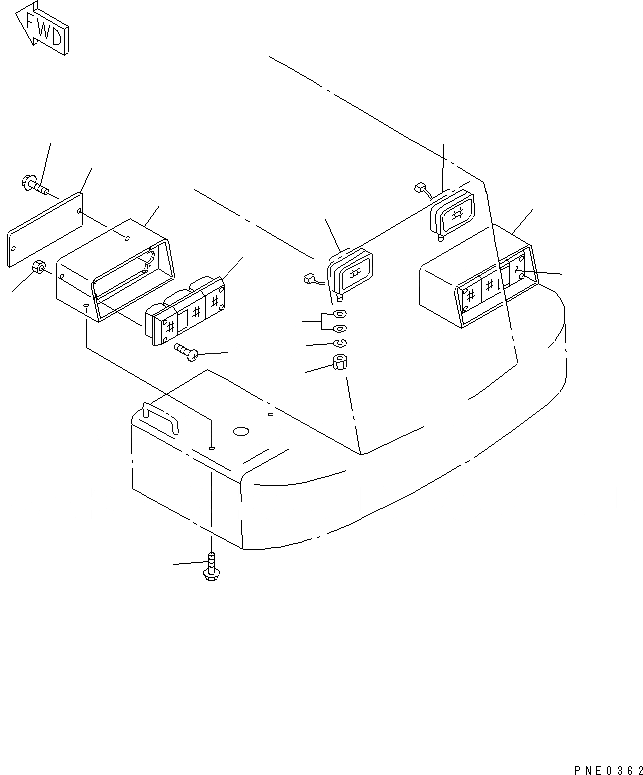 FWD

PNE0362