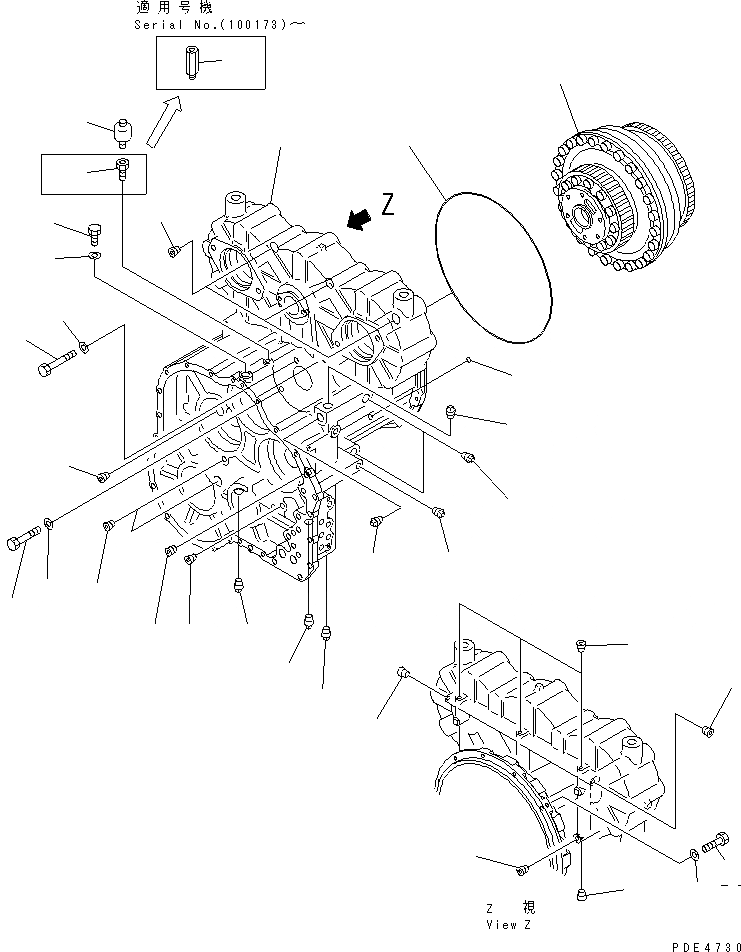 適用号機
Serial No.(100173)～

Z

Z　視
View Z

PDE4730