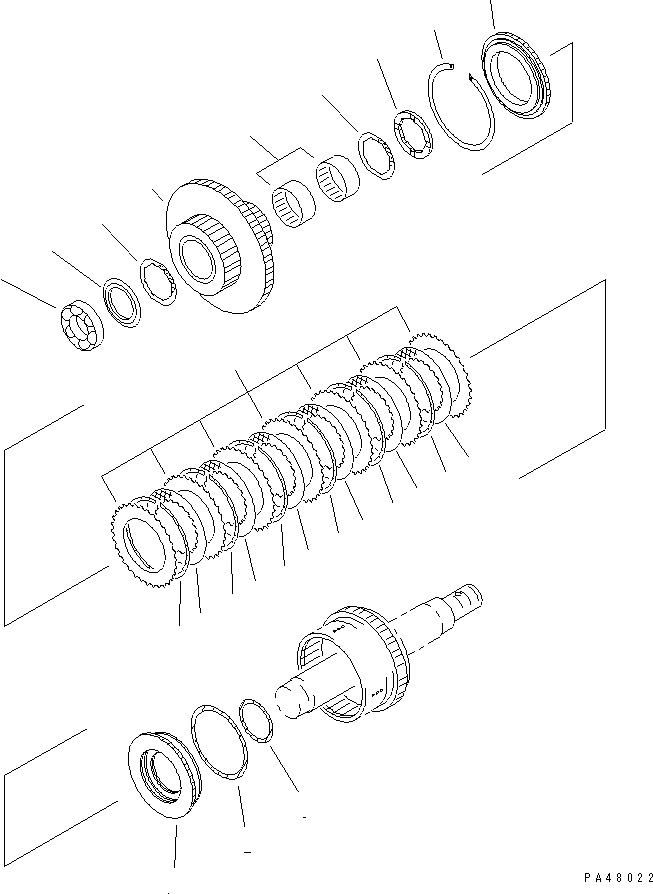 PA48022