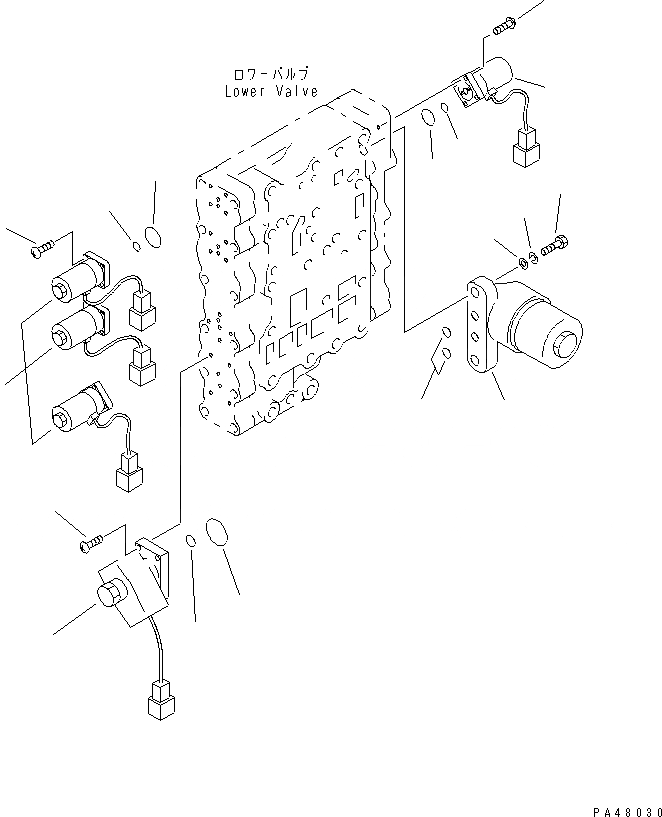 ロワーバルブ
Lower Valve

PA48030