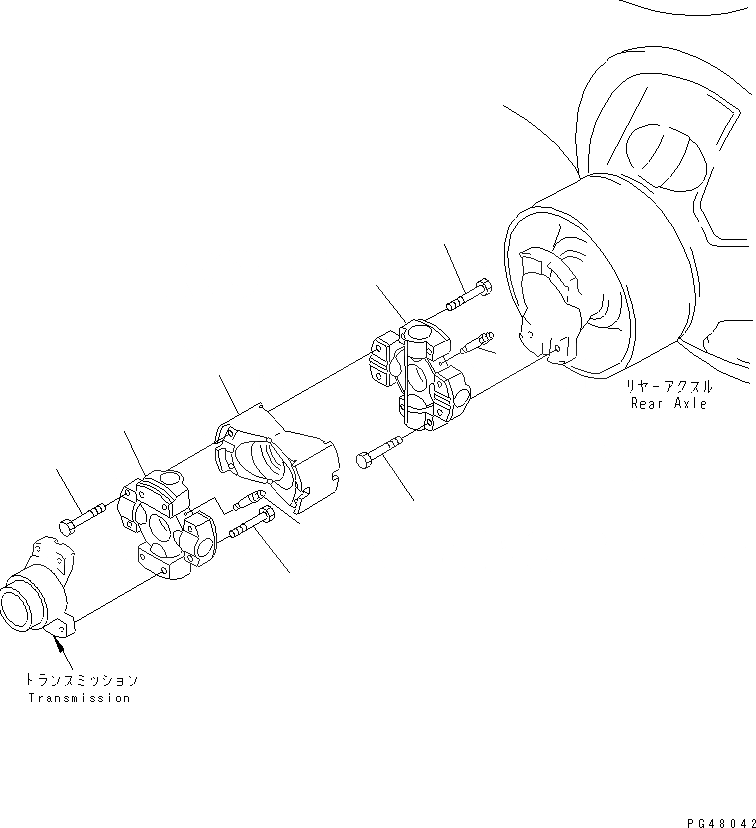 リヤーアクスル
Rear Axle

トランスミッション
Transmission

PG48042