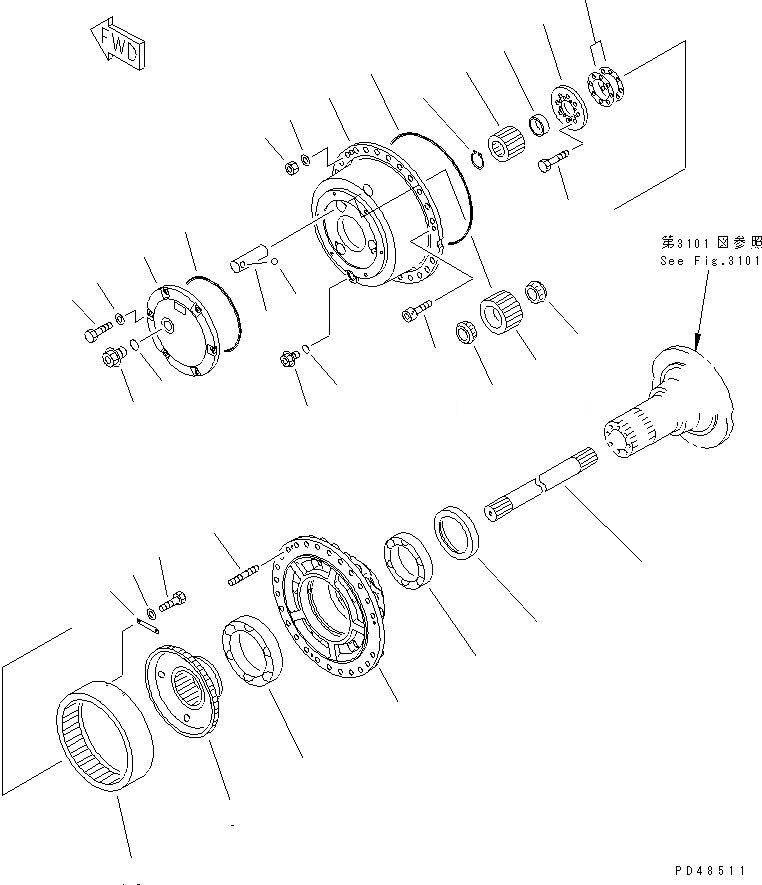 FWD

第3101図参照
See Fig.3101

PD48511