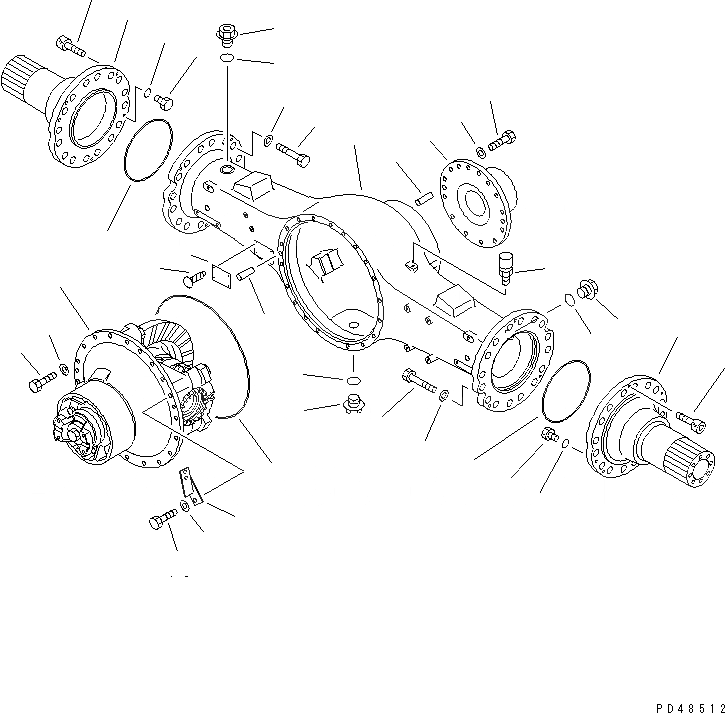 PD48512