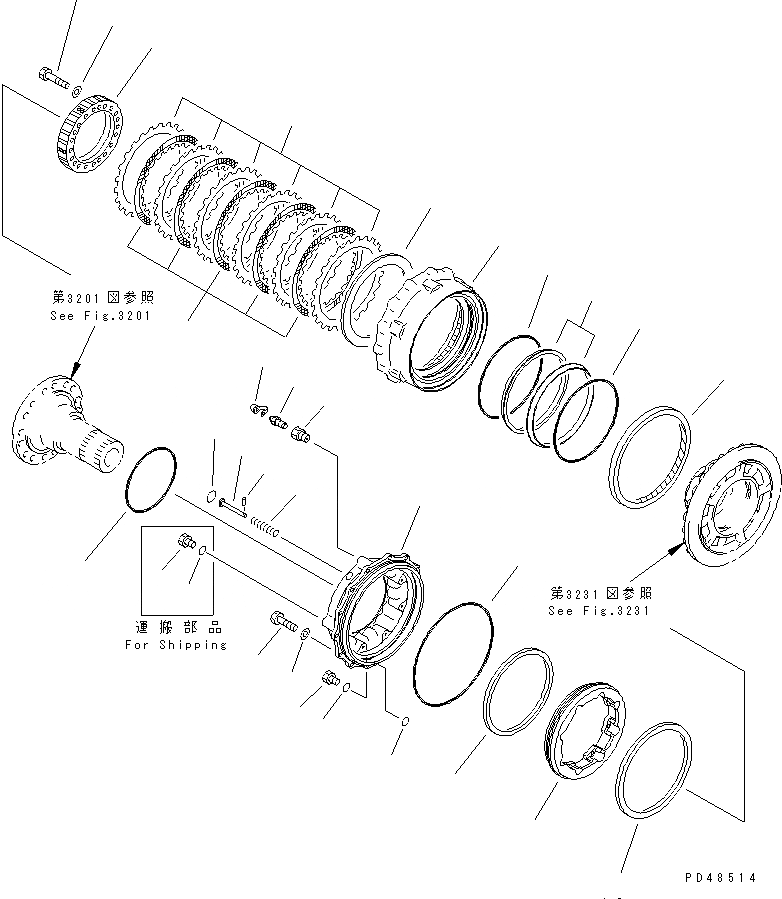 第3201図参照
See Fig.3201

第3231図参照
See Fig.3231

運搬部品
For Shipping

PD48514