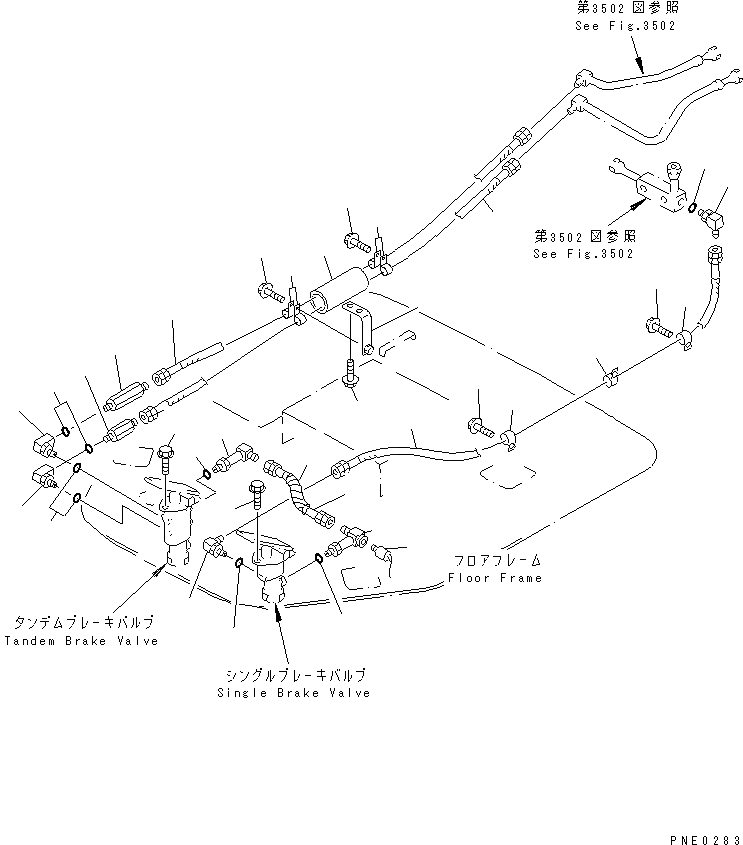 第3502図参照
See Fig.3502

第3502図参照
See Fig.3502

フロアフレーム
Floor Frame

タンデムブレーキバルブ
Tandem Brake Valve

シングルブレーキバルブ
Single Brake Valve

PNE0283