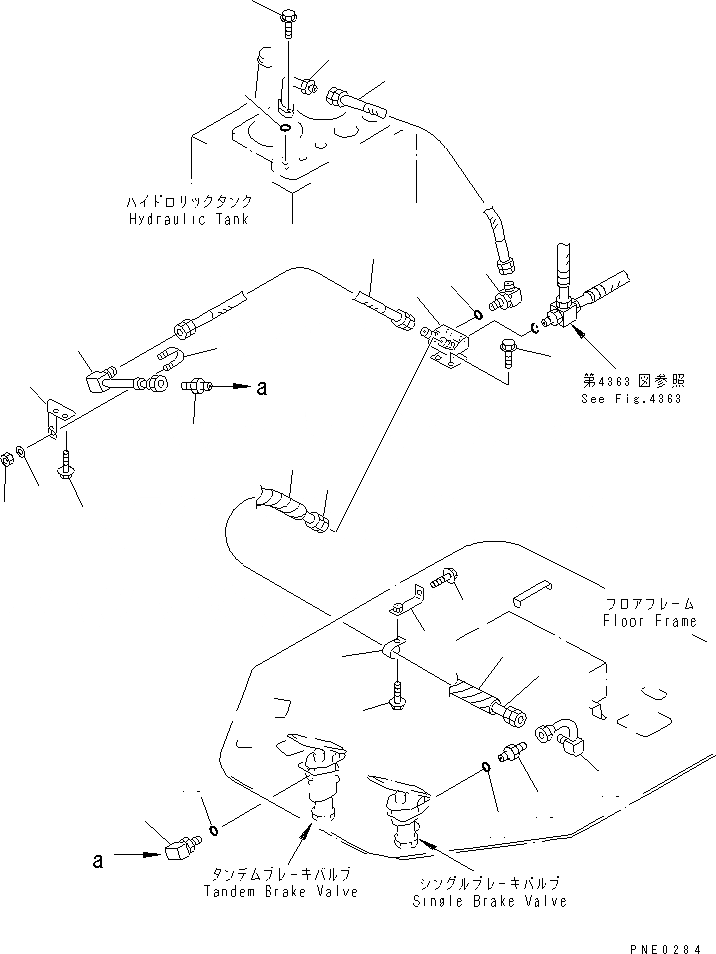 ハイドロリックタンク
Hydraulic Tank

a

第4363図参照
See Fig.4363

フロアフレーム
Floor Frame

a

タンデムブレーキバルブ
Tandem Brake Valve

シングルブレーキバルブ
Single Brake Valve

PNE0284