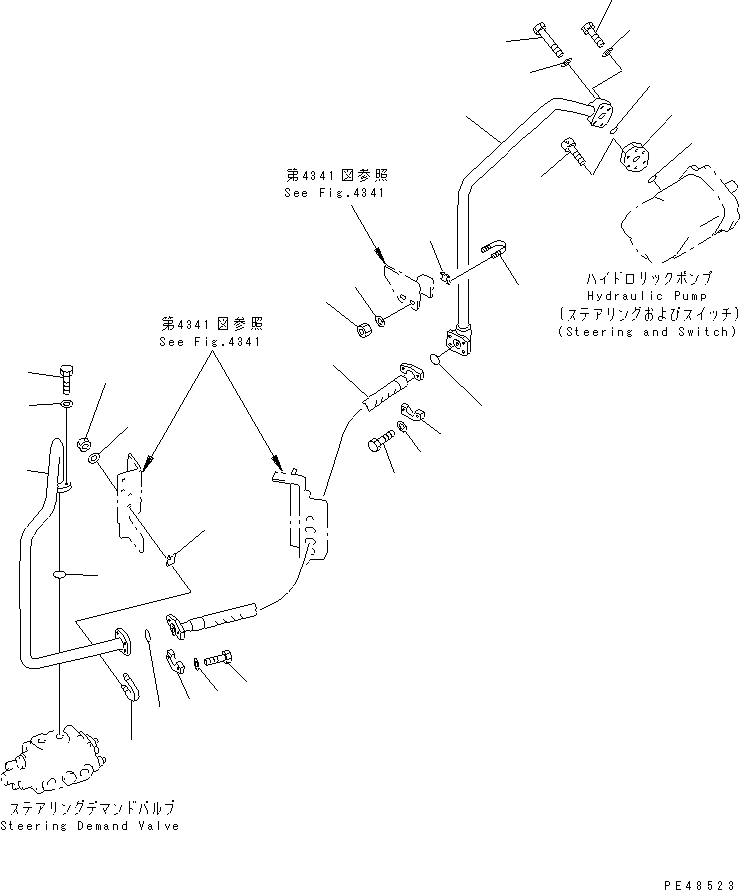 第4341図参照
See Fig.4341

ハイドロリックポンプ
Hydraulic Pump
(ステアリングおよびスイッチ)
(Steering and Switch)

第4341図参照
See Fig.4341

ステアリングデマンドバルブ
Steering Demand Valve

PE48523