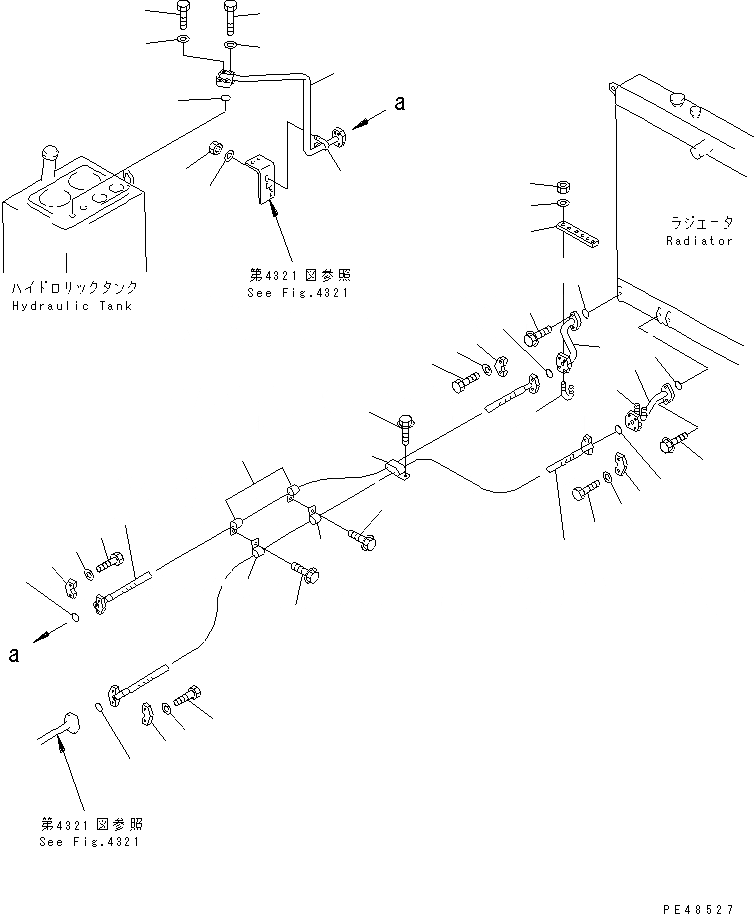 a

ラジエータ
Radiator

第4321図参照
See Fig.4321

ハイドロリックタンク
Hydraulic Tank

a

第4321図参照
See Fig.4321

PE48527