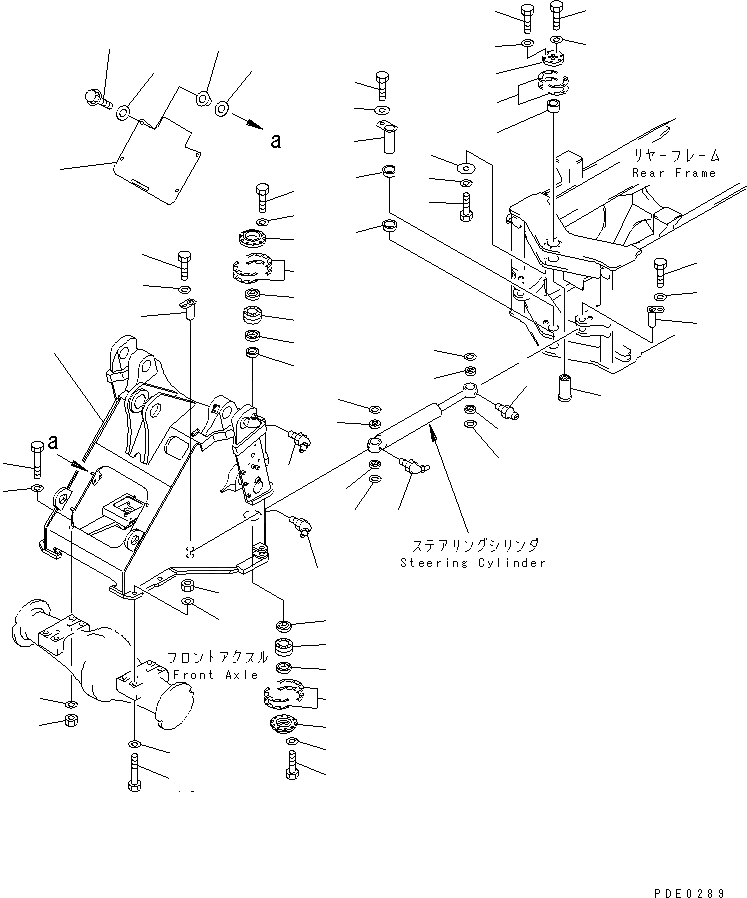 a

リヤーフレーム
Rear Frame

a

ステアリングシリンダ
Steering Cylinder

フロントアクスル
Front Axle

PDE0289