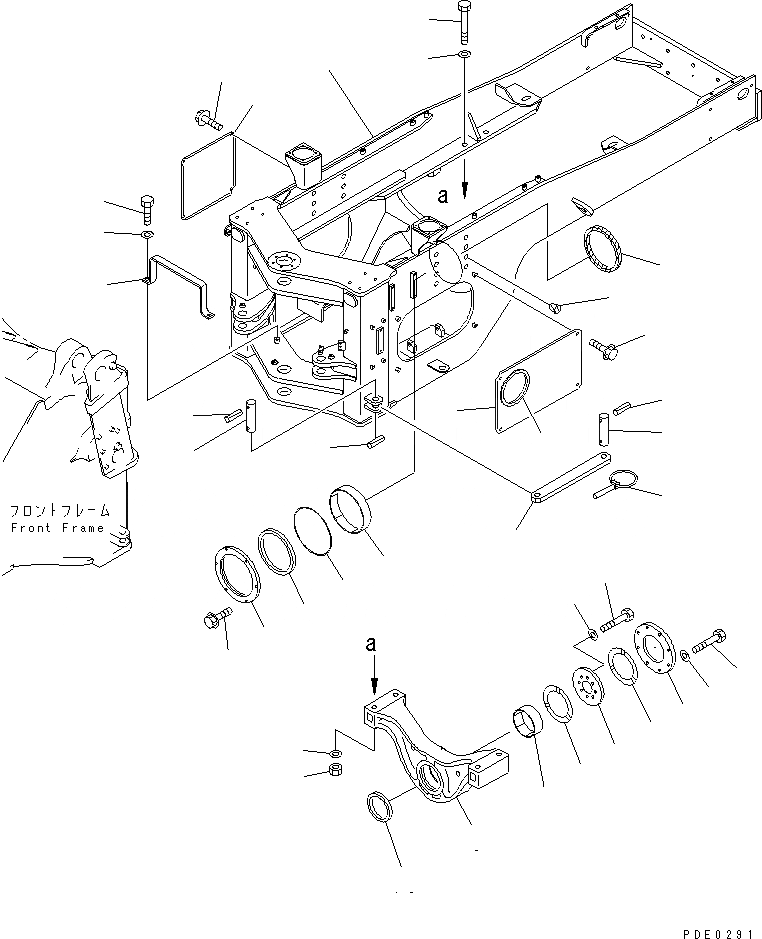 a

フロントフレーム
Front Frame

a

PDE0291