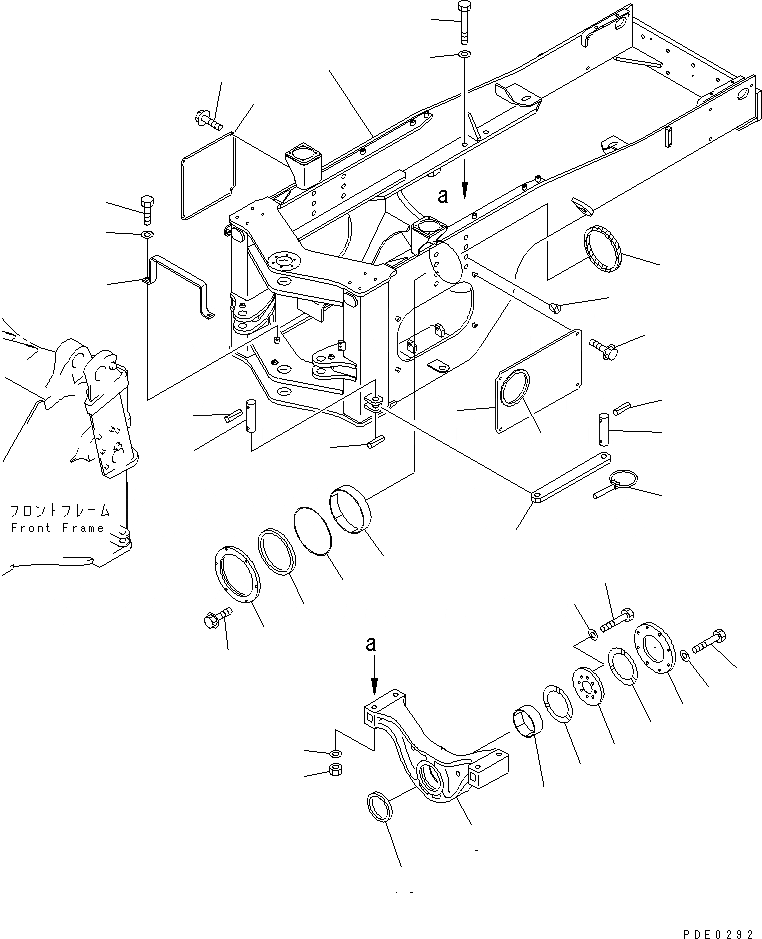 a

フロントフレーム
Front Frame

a

PDE0292