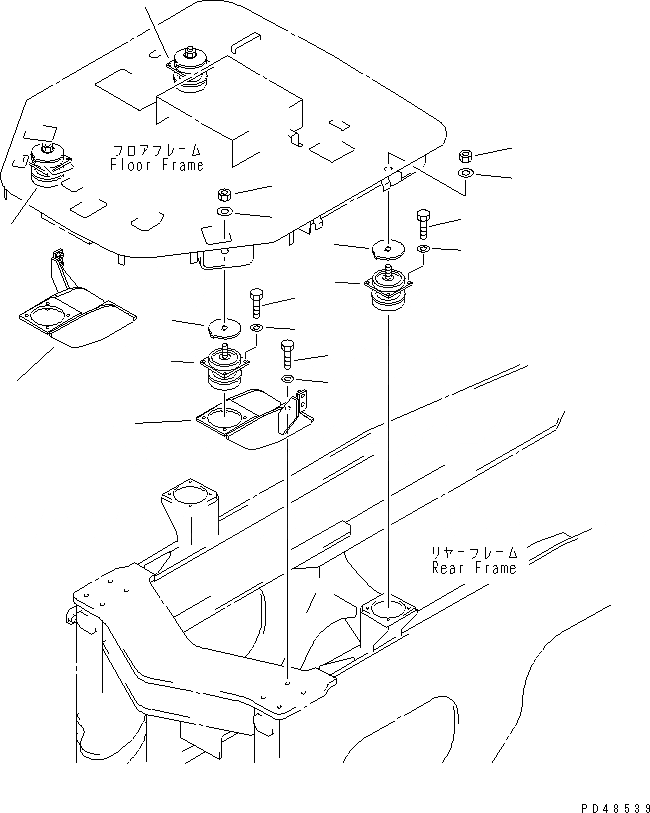 フロアフレーム
Floor Frame

リヤーフレーム
Rear Frame

PD48539