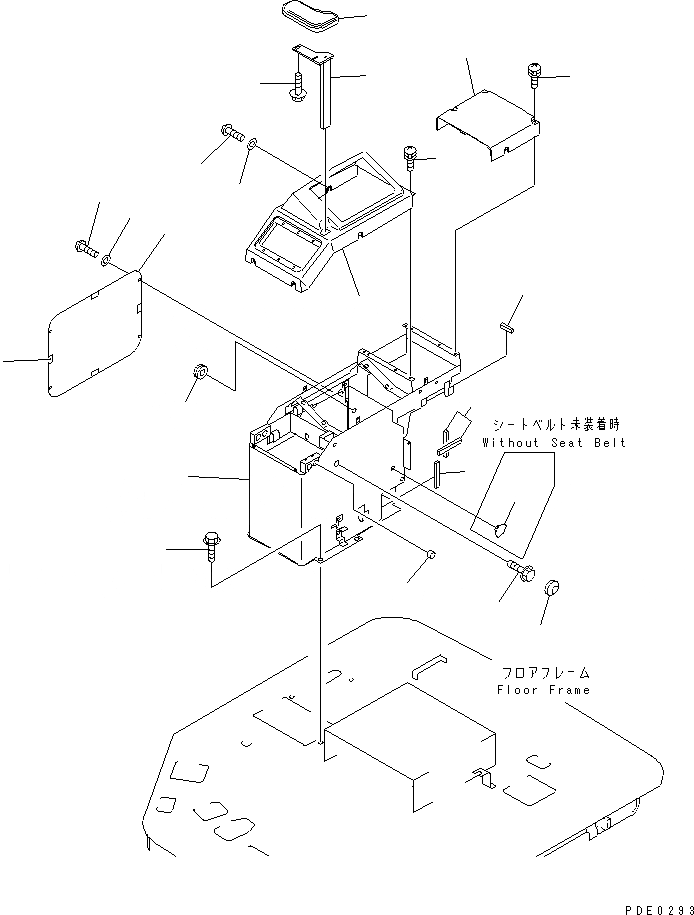 シートベルト未装着時
Without Seat Belt

フロアフレーム
Floor Frame

PDE0293