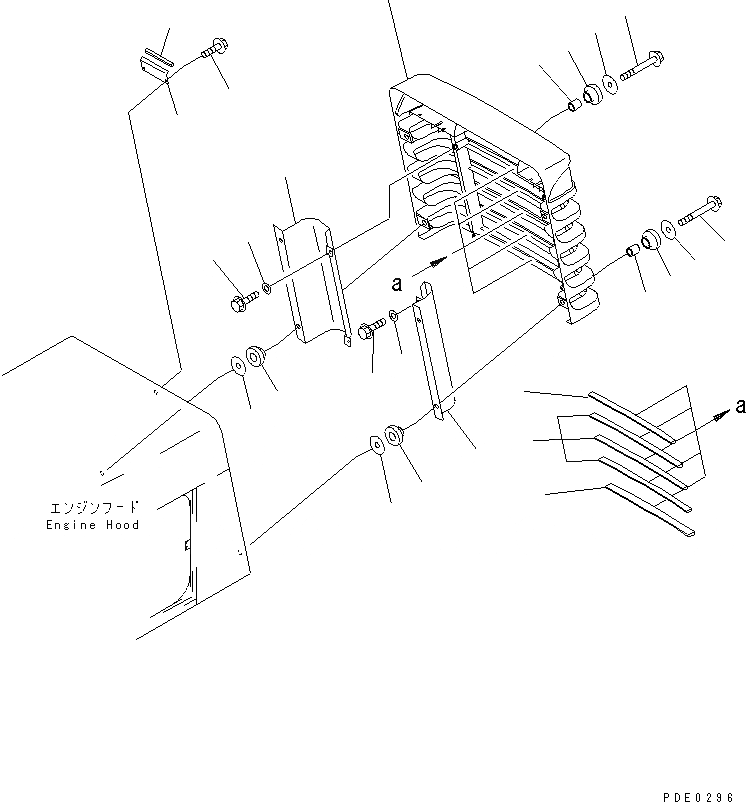 a

a

エンジンフード
Engine Hood

PDE0296