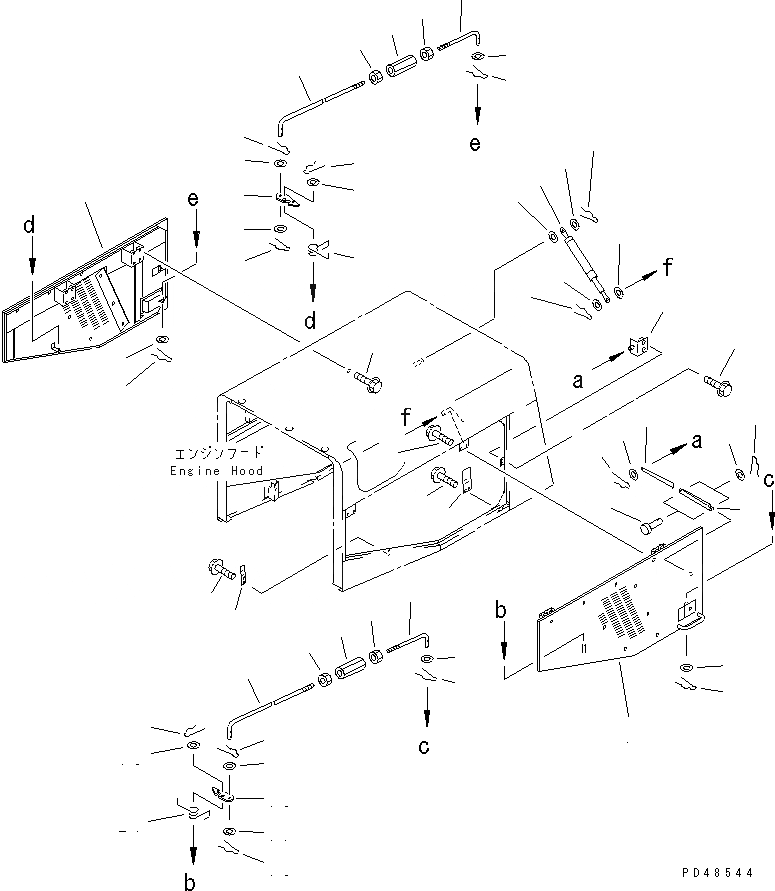 e
d
e
d
f
a
f
エンジンフード
Engine Hood
a
c
b
c
b
PD48544