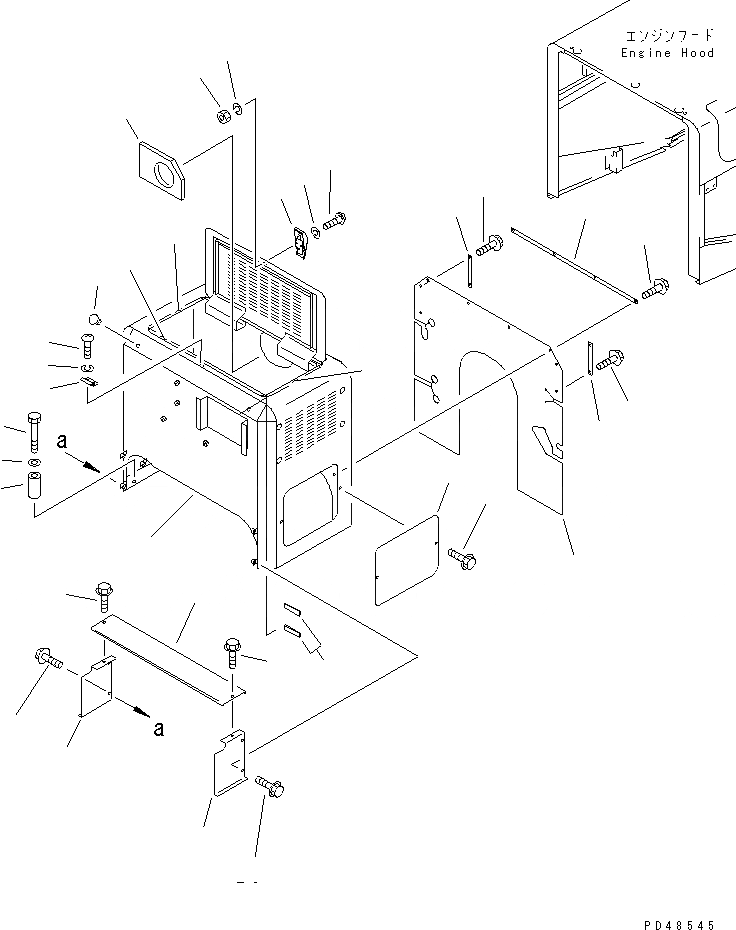 エンジンフード
Engine Hood

a

a

PD48545