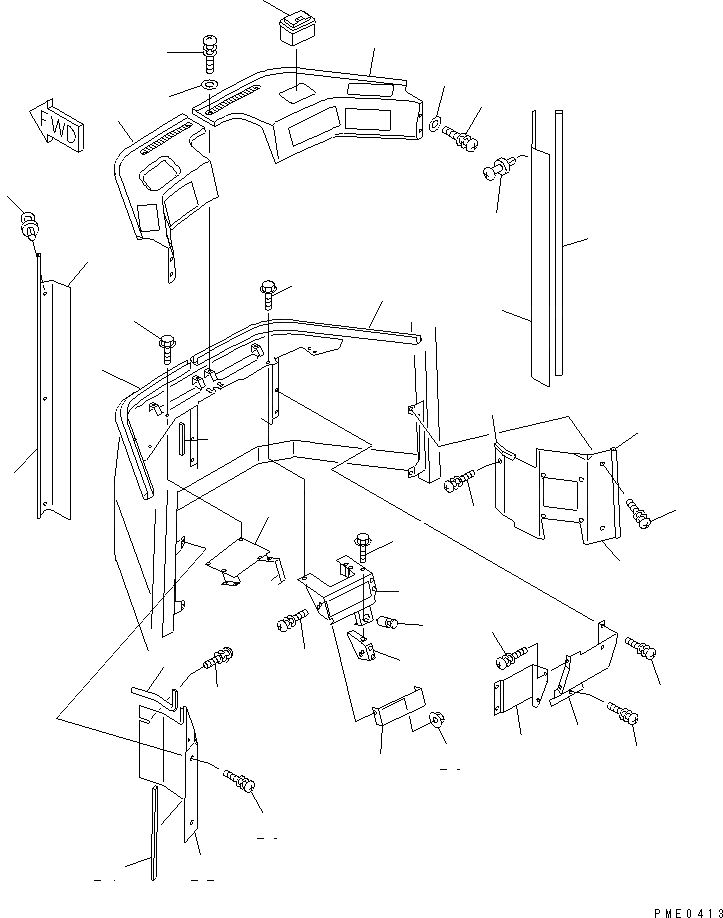 FWD

PME0413