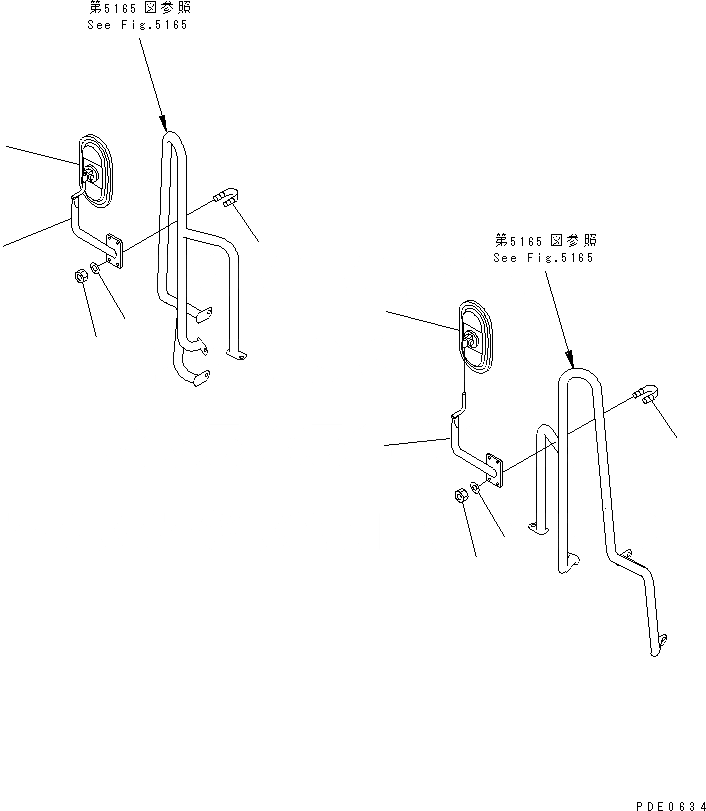 第5165図参照
See Fig.5165

第5165図参照
See Fig.5165

PDE0634