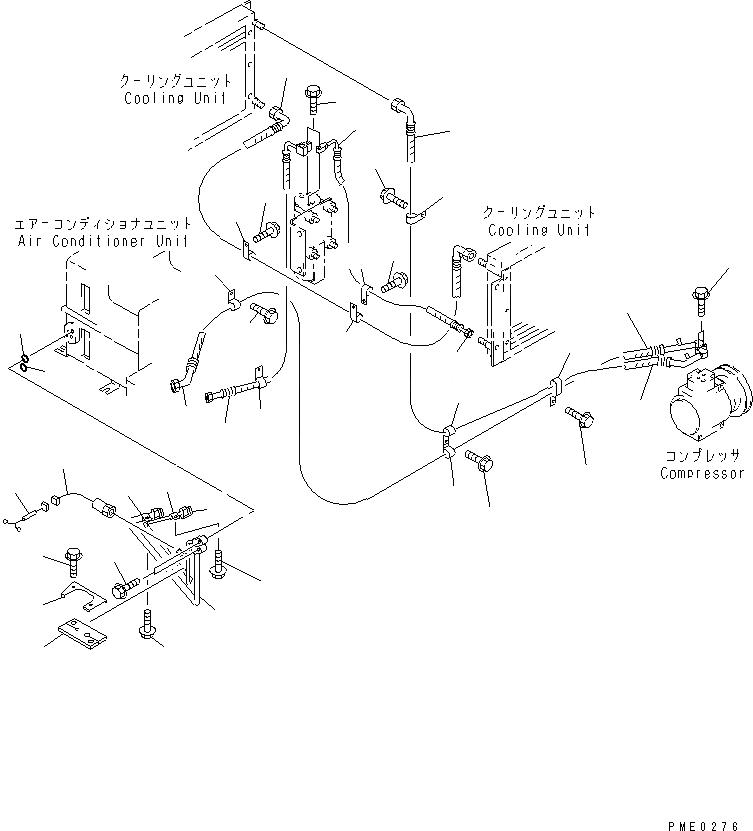 クーリングユニット
Cooling Unit

エアーコンディショナユニット
Air Conditioner Unit

クーリングユニット
Cooling Unit

コンプレッサ
Compressor

PME0276