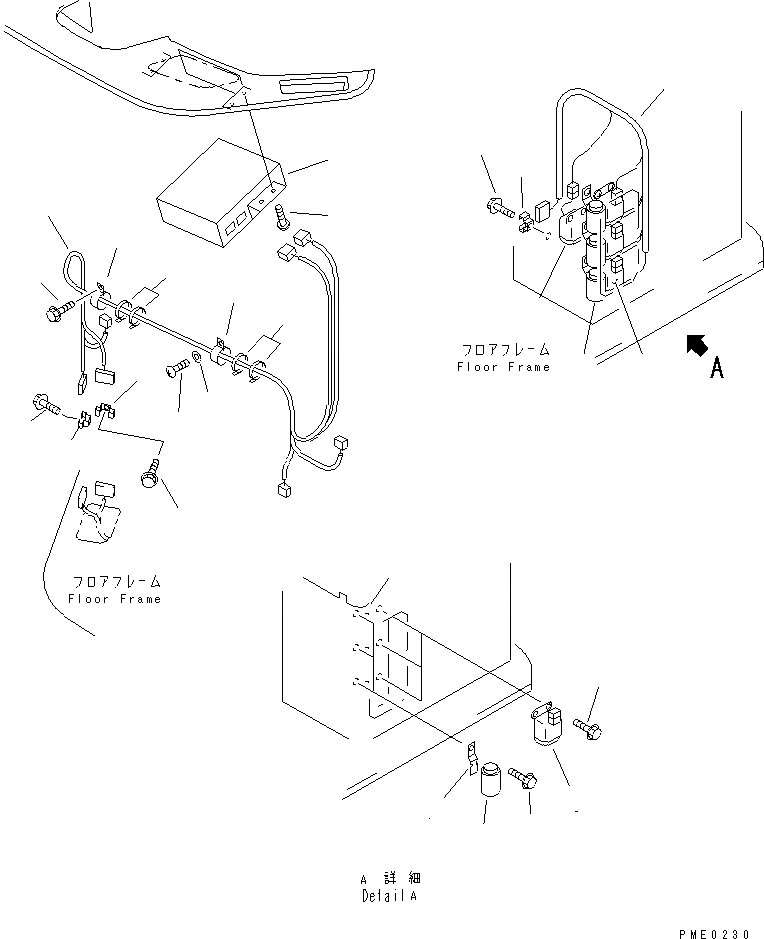 フロアフレーム
Floor Frame

A

フロアフレーム
Floor Frame

A 詳細
Detail A

PME0230