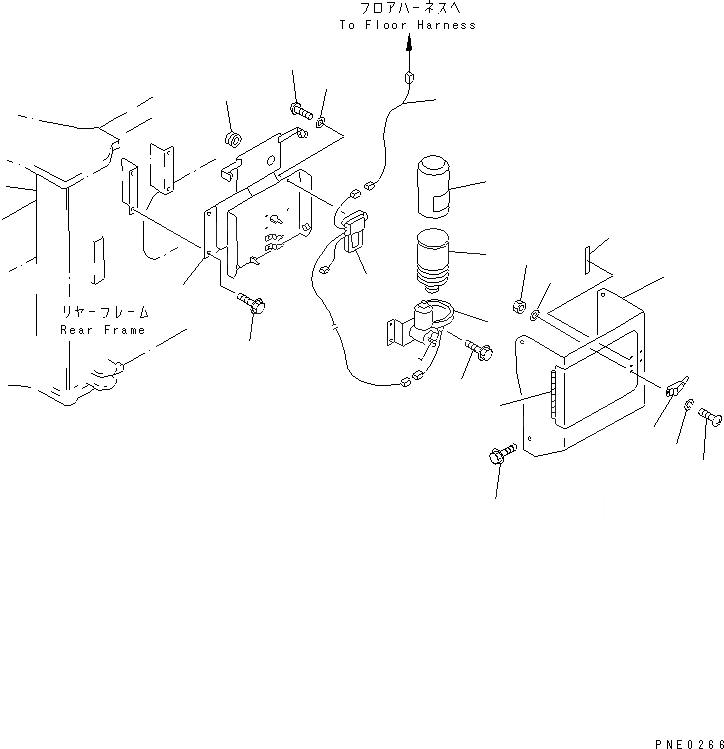 フロアハーネスへ
To Floor Harness

リヤーフレーム
Rear Frame

PNE0266