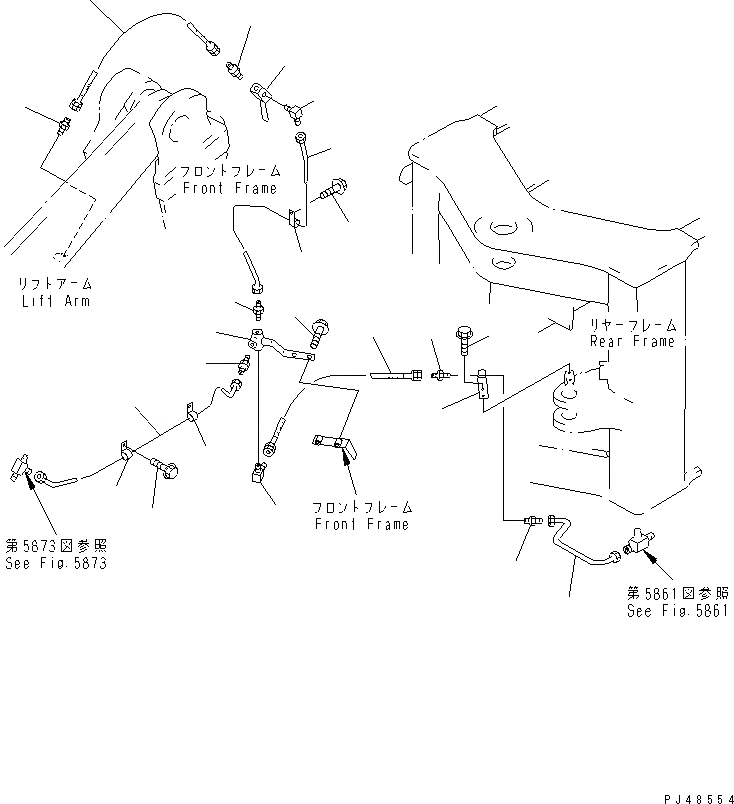 フロントフレーム
Front Frame

リフトアーム
Lift Arm

リヤーフレーム
Rear Frame

フロントフレーム
Front Frame

第5873図参照
See Fig.5873

第5861図参照
See Fig.5861

PJ48554