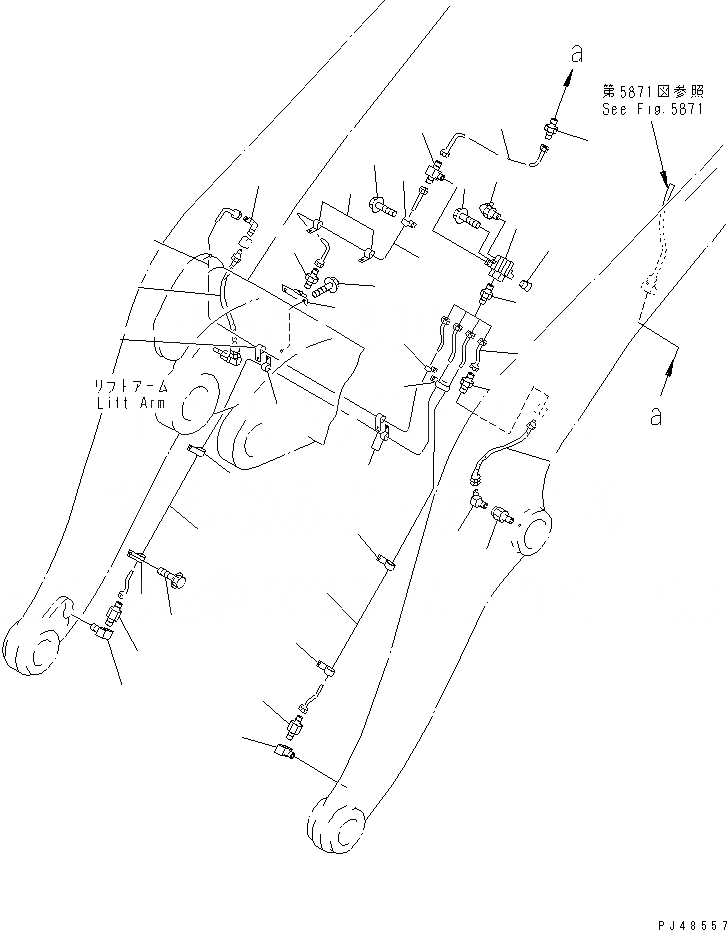 a

第5871図参照
See Fig.5871

リフトアーム
Lift Arm

a

PJ48557