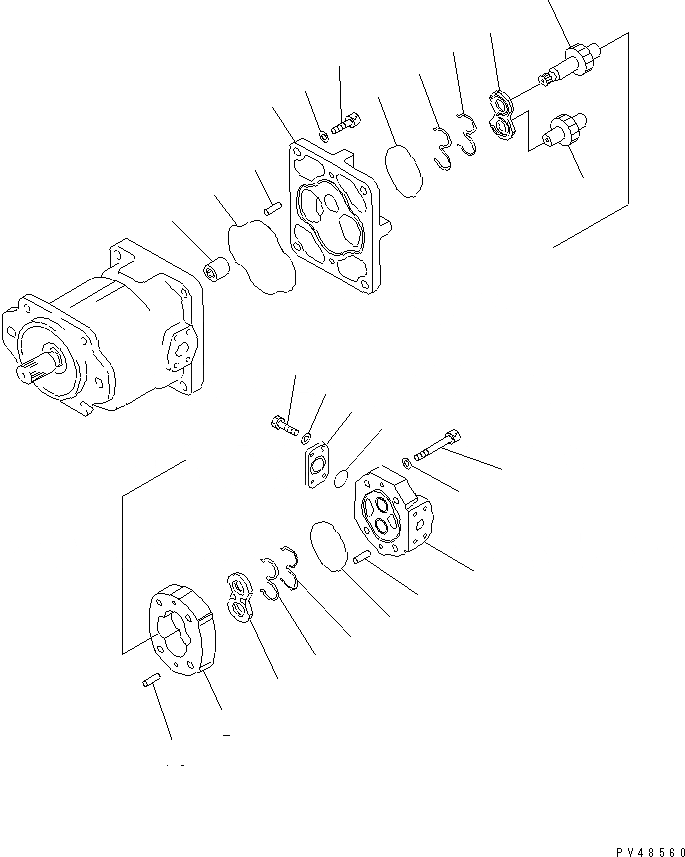 PV48560