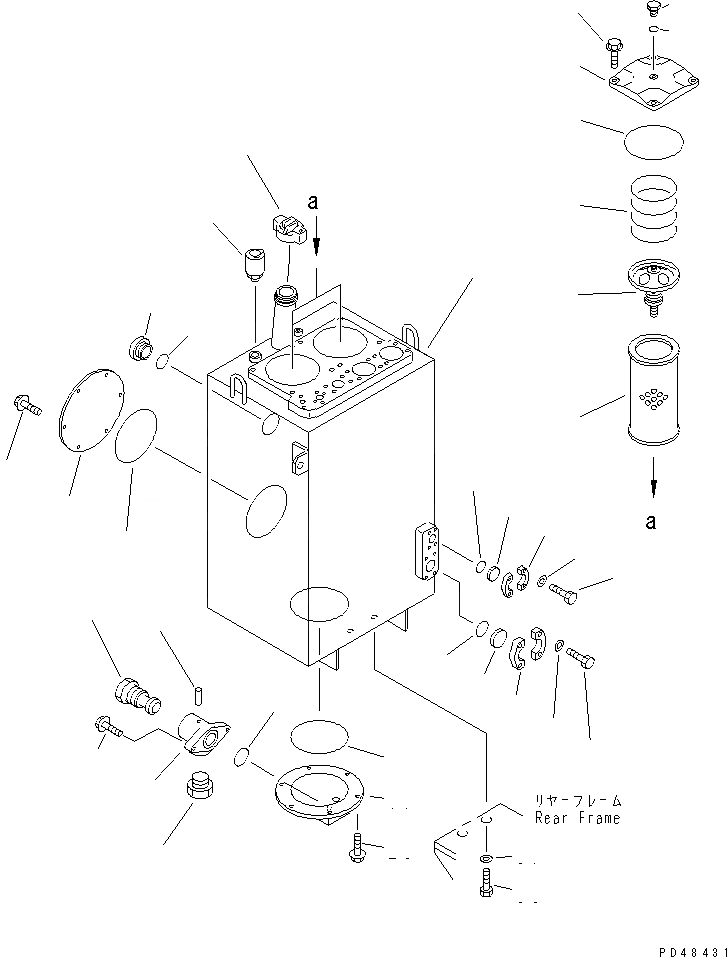 a

a

リヤーフレーム
Rear Frame

PD48431