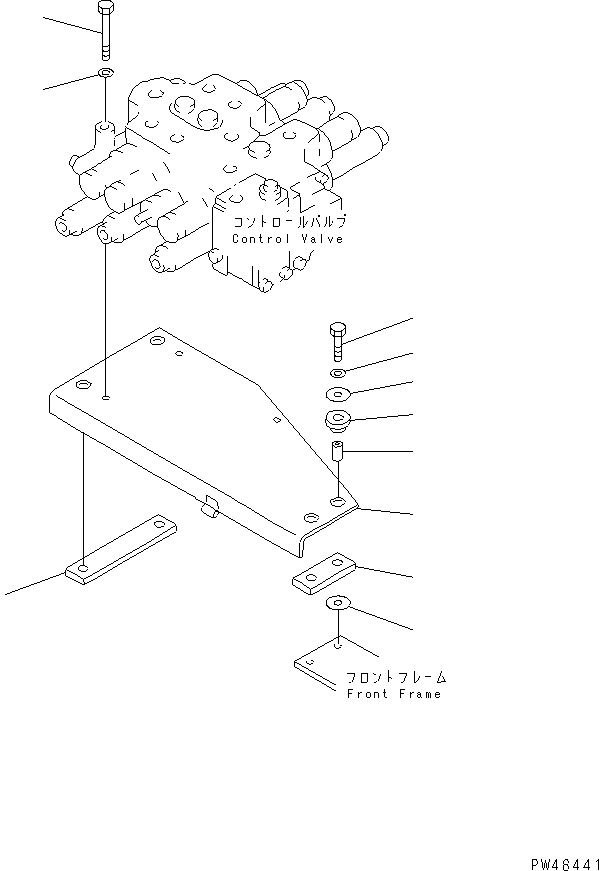 コントロールバルブ
Control Valve

フロントフレーム
Front Frame

PW46441