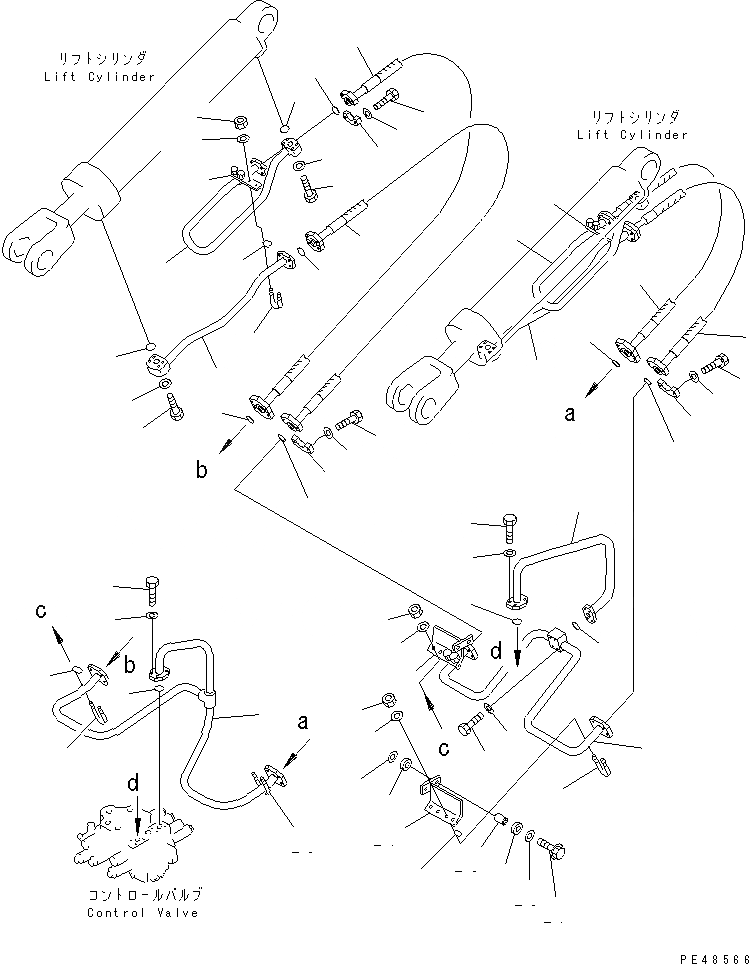 リフトシリンダ
Lift Cylinder

リフトシリンダ
Lift Cylinder

a

b

c

b

d

a

d

c

コントロールバルブ
Control Valve

PE48566