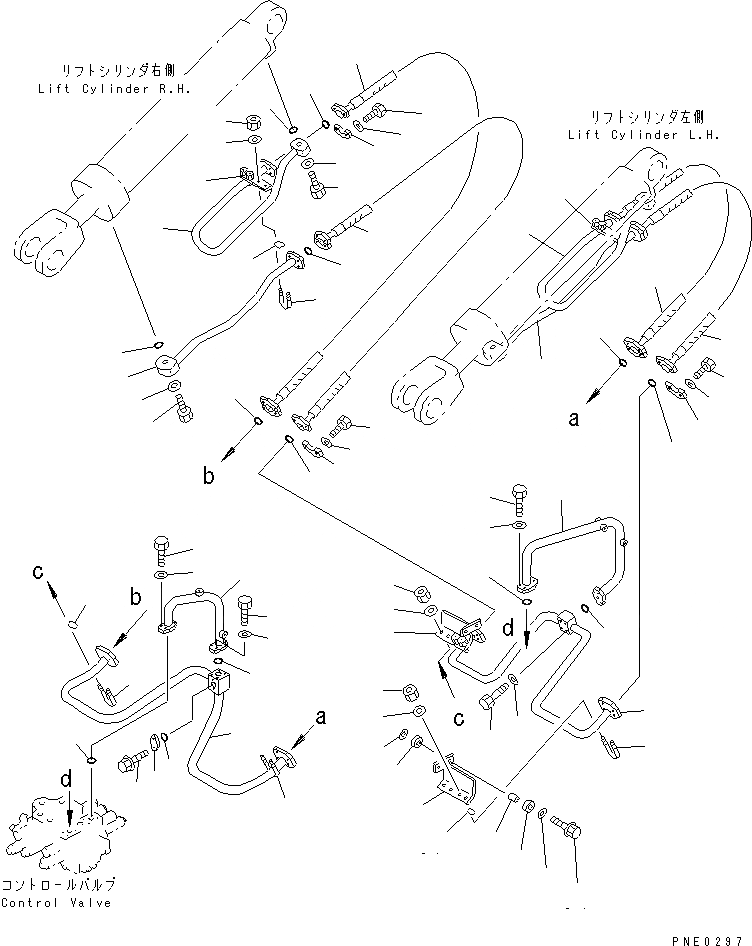 リフトシリンダ右側
Lift Cylinder R.H.

リフトシリンダ左側
Lift Cylinder L.H.

a

b

c

b

d

c

a

d

コントロールバルブ
Control Valve

PNE0297