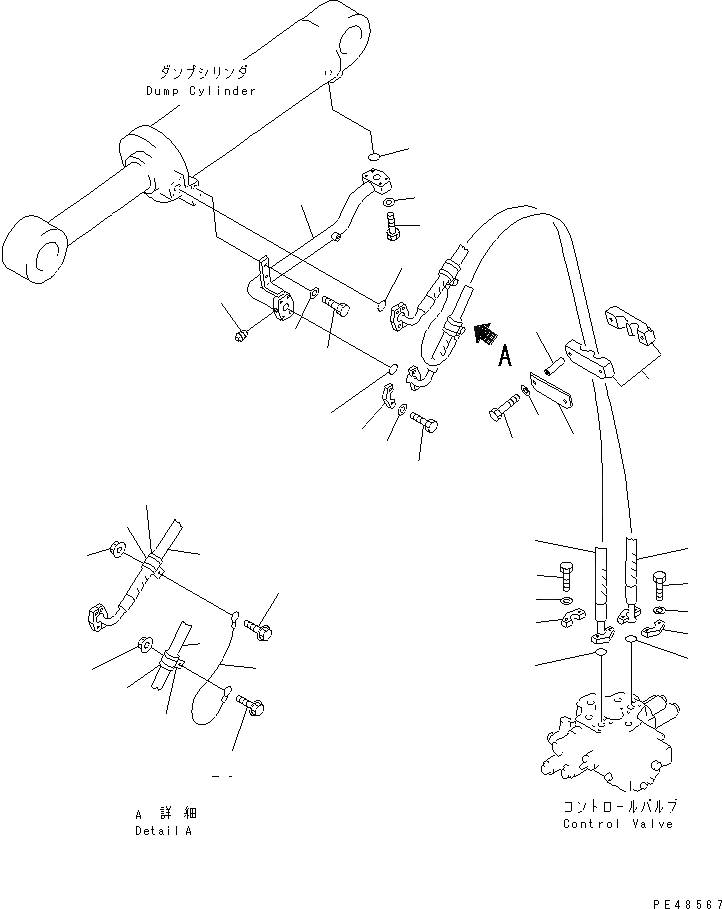 ダンプシリンダ
Dump Cylinder

A

A 詳細
Detail A

コントロールバルブ
Control Valve

PE48567