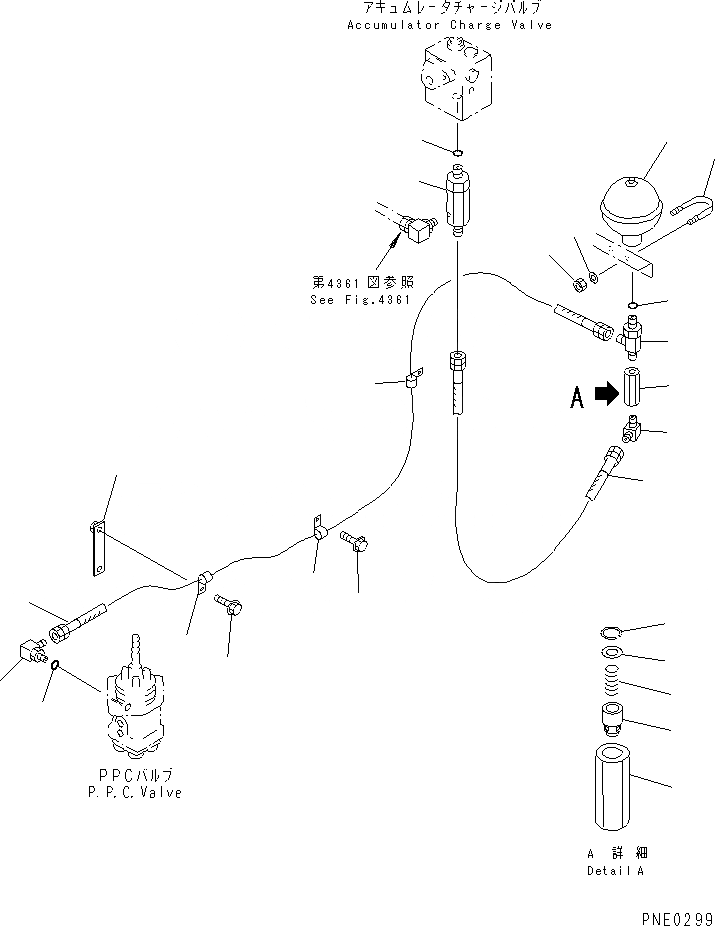 アキュムレータチャージバルブ
Accumulator Charge Valve

第4361図参照
See Fig.4361

A

PPCバルブ
P.P.C.Valve

A 詳細
Detail A

PNE0299