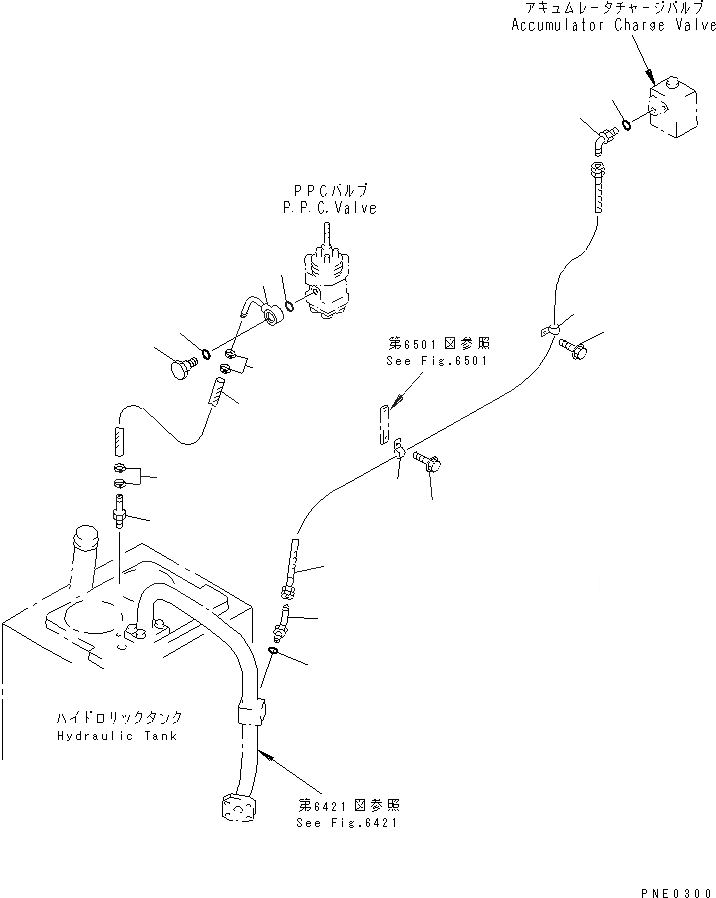 アキュムレータチャージバルブ
Accumulator Charge Valve

PPCバルブ
P.P.C.Valve

第6501図参照
See Fig.6501

ハイドロリックタンク
Hydraulic Tank

第6421図参照
See Fig.6421

PNE0300