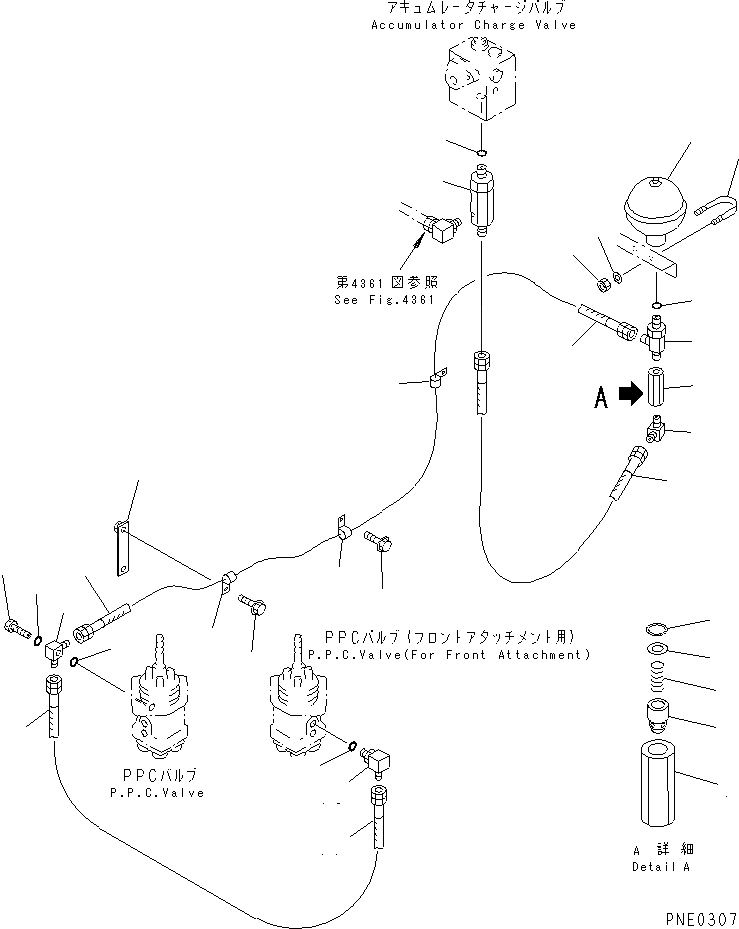 アキュムレータチャージバルブ
Accumulator Charge Valve

第4361図参照
See Fig.4361

A

PPCバルブ(フロントアタッチメント用)
P.P.C.Valve(For Front Attachment)

PPCバルブ
P.P.C.Valve

A 詳細
Detail A

PNE0307