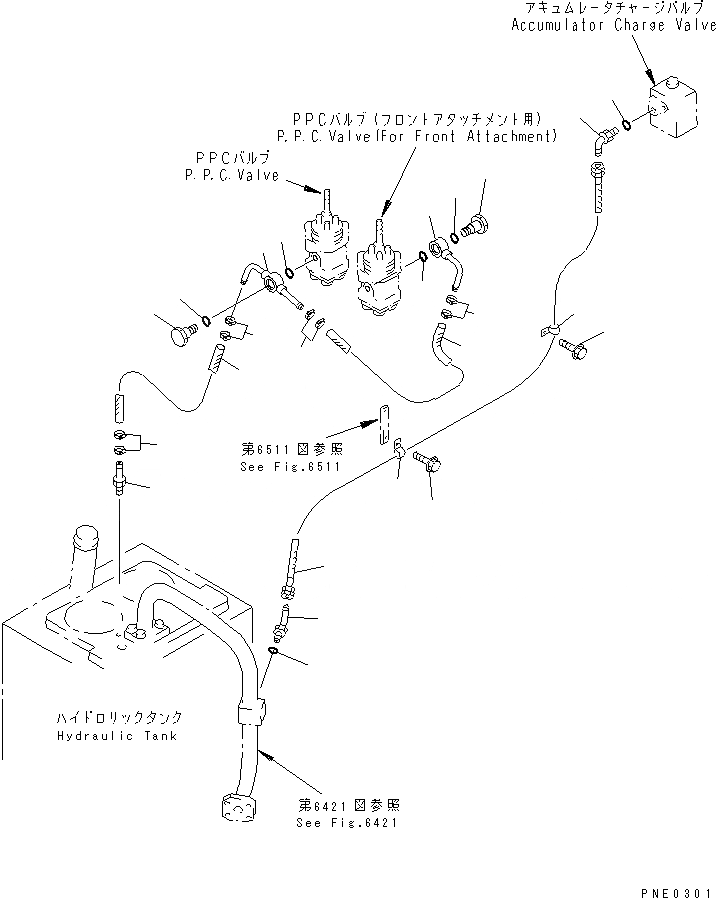 アキュムレータチャージバルブ
Accumulator Charge Valve

PPCバルブ(フロントアタッチメント用)
P.P.C.Valve(For Front Attachment)

PPCバルブ
P.P.C.Valve

第6511図参照
See Fig.6511

ハイドロリックタンク
Hydraulic Tank

第6421図参照
See Fig.6421

PNE0301