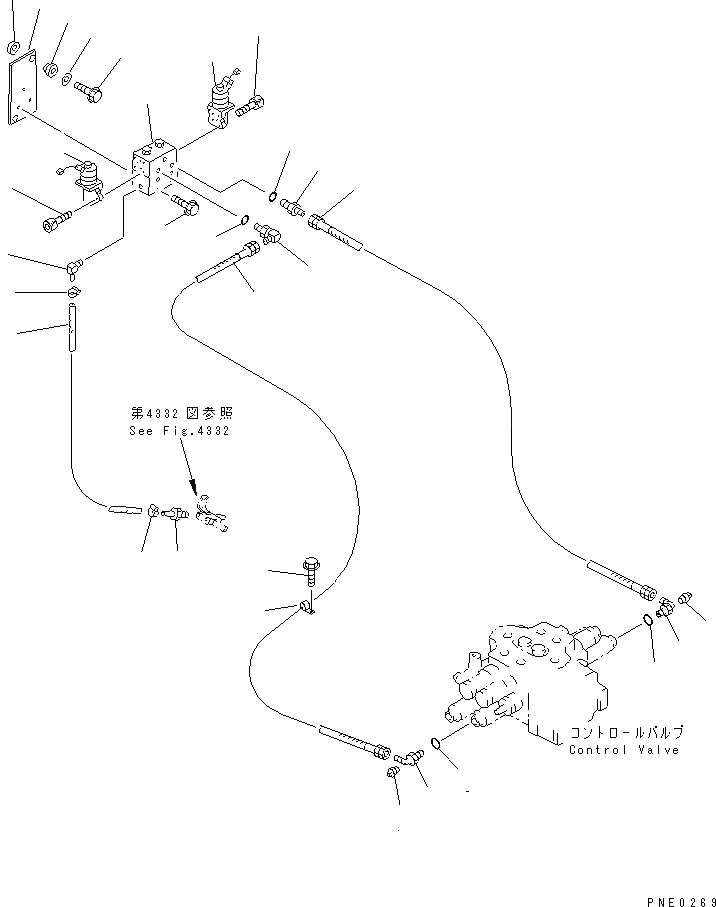 第4332図参照
See Fig.4332

コントロールバルブ
Control Valve

PNE0269