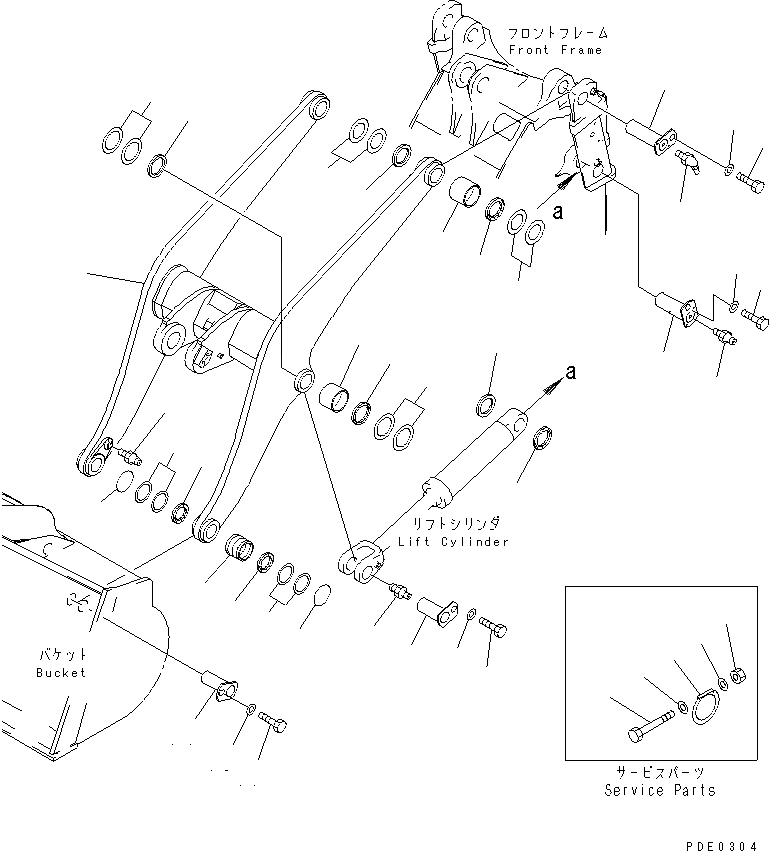 フロントフレーム
Front Frame

a

a

リフトシリンダ
Lift Cylinder

バケット
Bucket

サービスパーツ
Service Parts

PDE0304