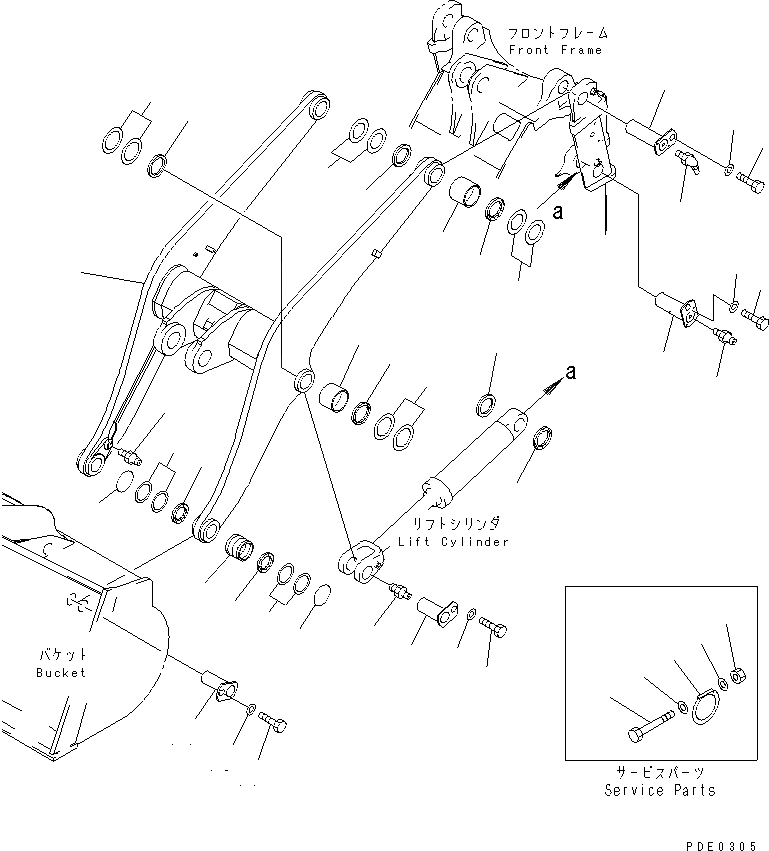 フロントフレーム
Front Frame

a

a

リフトシリンダ
Lift Cylinder

バケット
Bucket

サービスパーツ
Service Parts

PDE0305